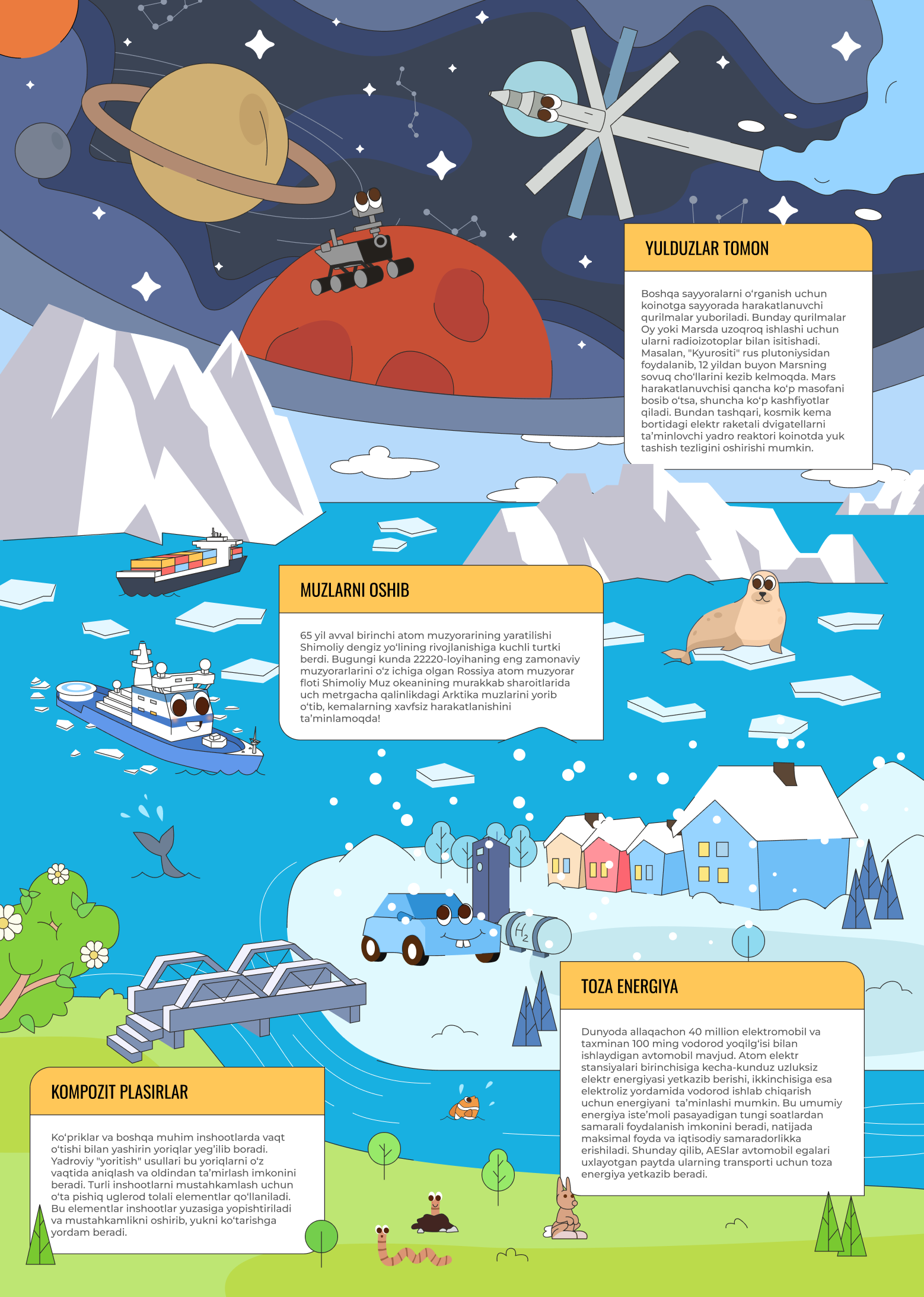 YULDUZLAR TOMON

Boshqa sayyoralarni oʻrganish uchun koinotga sayyorada harakatlanuvchi qurilmalar yuboriladi. Bunday qurilmalar Oy yoki Marsda uzoqroq ishlashi uchun ularni radioizotoplar bilan isitishadi. Masalan, "Kyurositi" rus plutoniysidan foydalanib, 12 yildan buyon Marsning sovuq choʻllarini kezib kelmoqda. Mars harakatlanuvchisi qancha koʻp masofani bosib oʻtsa, shuncha koʻp kashfiyotlar qiladi. Bundan tashqari, kosmik kema bortidagi elektr raketali dvigatellarni taʼminlovchi yadro reaktori koinotda yuk tashish tezligini oshirishi mumkin.

MUZLARNI OSHIB

65 yil avval birinchi atom muzyorarining yaratilishi Shimoliy dengiz yoʻlining rivojlanishiga kuchli turtki berdi. Bugungi kunda 22220-loyihaning eng zamonaviy muzyorarlarini oʻz ichiga olgan Rossiya atom muzyorar floti Shimoliy Muz okeanining murakkab sharoitlarida uch metrgacha qalinlikdagi Arktika muzlarini yorib oʻtib, kemalarning xavfsiz harakatlanishini taʼminlamoqda!

$H_2$

TOZA ENERGIYA

Dunyoda allaqachon 40 million elektromobil va taxminan 100 ming vodorod yoqilgʻisi bilan ishlaydigan avtomobil mavjud. Atom elektr stansiyalari birinchisiga kecha-kunduz uzluksiz elektr energiyasi yetkazib berishi, ikkinchisiga esa elektroliz yordamida vodorod ishlab chiqarish uchun energiyani taʼminlashi mumkin. Bu umumiy energiya isteʼmoli pasayadigan tungi soatlardan samarali foydalanish imkonini beradi, natijada maksimal foyda va iqtisodiy samaradorlikka erishiladi. Shunday qilib, AESlar avtomobil egalari uxlayotgan paytda ularning transporti uchun toza energiya yetkazib beradi.

KOMPOZIT PLASIRLAR

Koʻpriklar va boshqa muhim inshootlarda vaqt oʻtishi bilan yashirin yoriqlar yegʻilib boradi. Yadroviy "yoritish" usullari bu yoriqlarni oʻz vaqtida aniqlash va oldindan taʼmirlash imkonini beradi. Turli inshootlarni mustahkamlash uchun oʻta pishiq uglerod tolali elementlar qoʻllaniladi. Bu elementlar inshootlar yuzasiga yopishtiriladi va mustahkamlikni oshirib, yukni koʻtarishga yordam beradi.